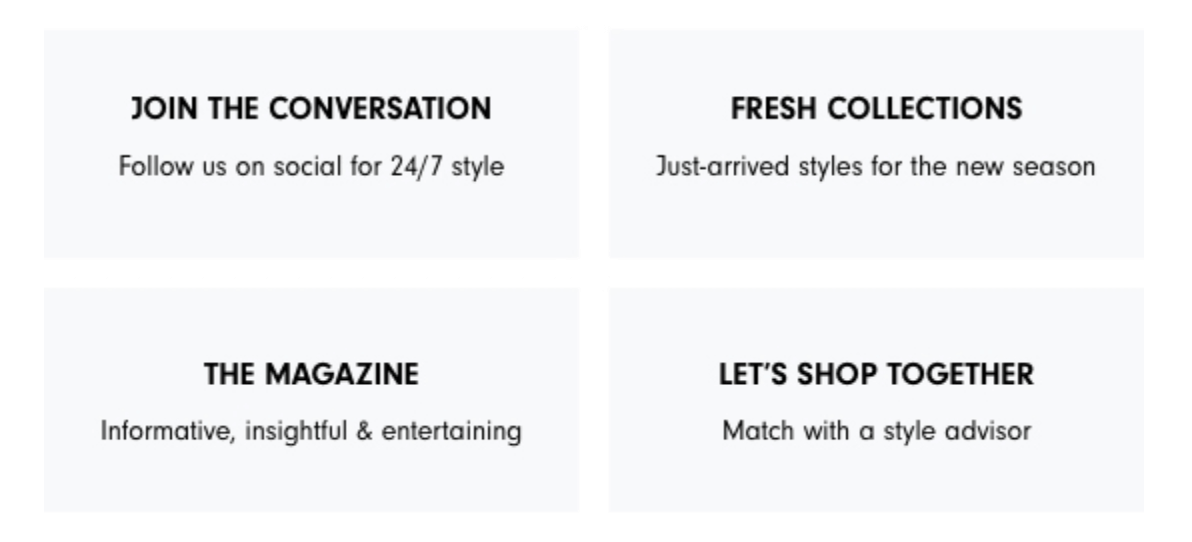 JOIN THE CONVERSATION

Follow us on social for 24/7 style

FRESH COLLECTIONS

Just-arrived styles for the new season

THE MAGAZINE

Informative, insightful & entertaining

LET'S SHOP TOGETHER

Match with a style advisor